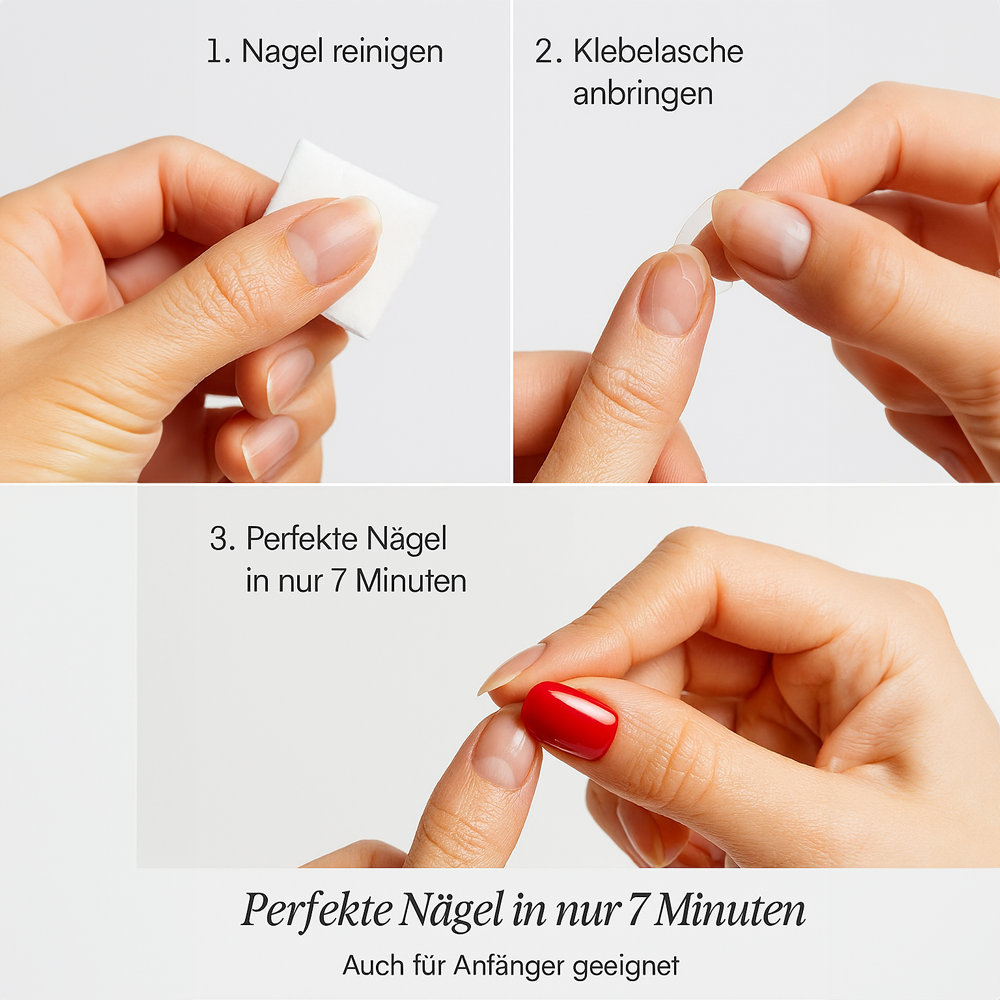 1. Nagel reinigen

2. Klebelasche anbringen

3. Perfekte Nägel in nur 7 Minuten

Perfekte Nägel in nur 7 Minuten

Auch für Anfänger geeignet